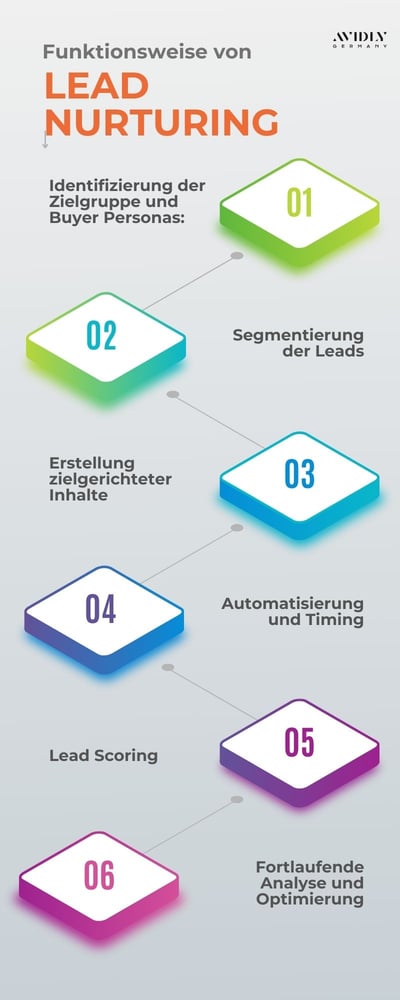 AVIDLY
GERMANY

Funktionsweise von
LEAD
NURTURING

Identifizierung der Zielgruppe und Buyer Personas:

01

02

Segmentierung der Leads

Erstellung zielgerichteter Inhalte

03

04

Automatisierung und Timing

Lead Scoring

05

06

Fortlaufende Analyse und Optimierung