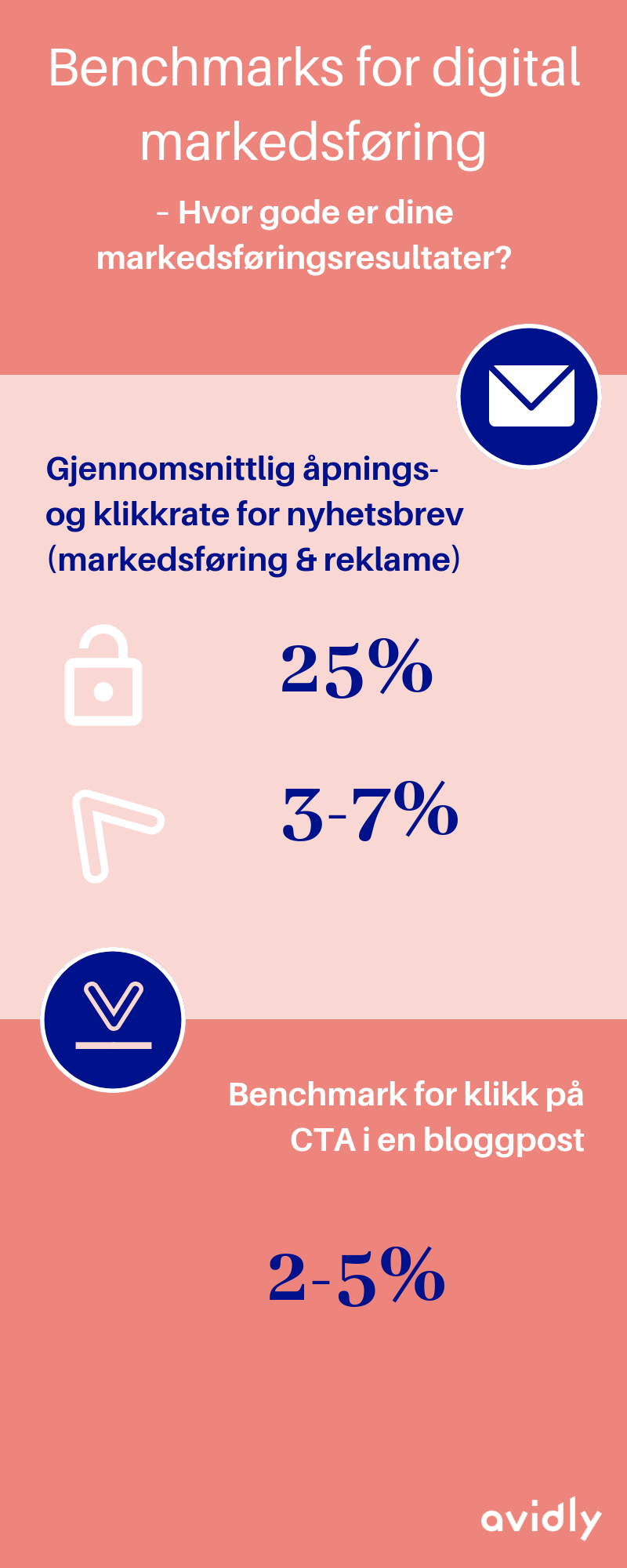 Benchmarks for digital markedsføring

– Hvor gode er dine markedsføringsresultater?

Gjennomsnittlig åpnings- og klikkrate for nyhetsbrev (markedsføring & reklame)

25%

3-7%

Benchmark for klikk på CTA i en bloggpost

2-5%

avidly