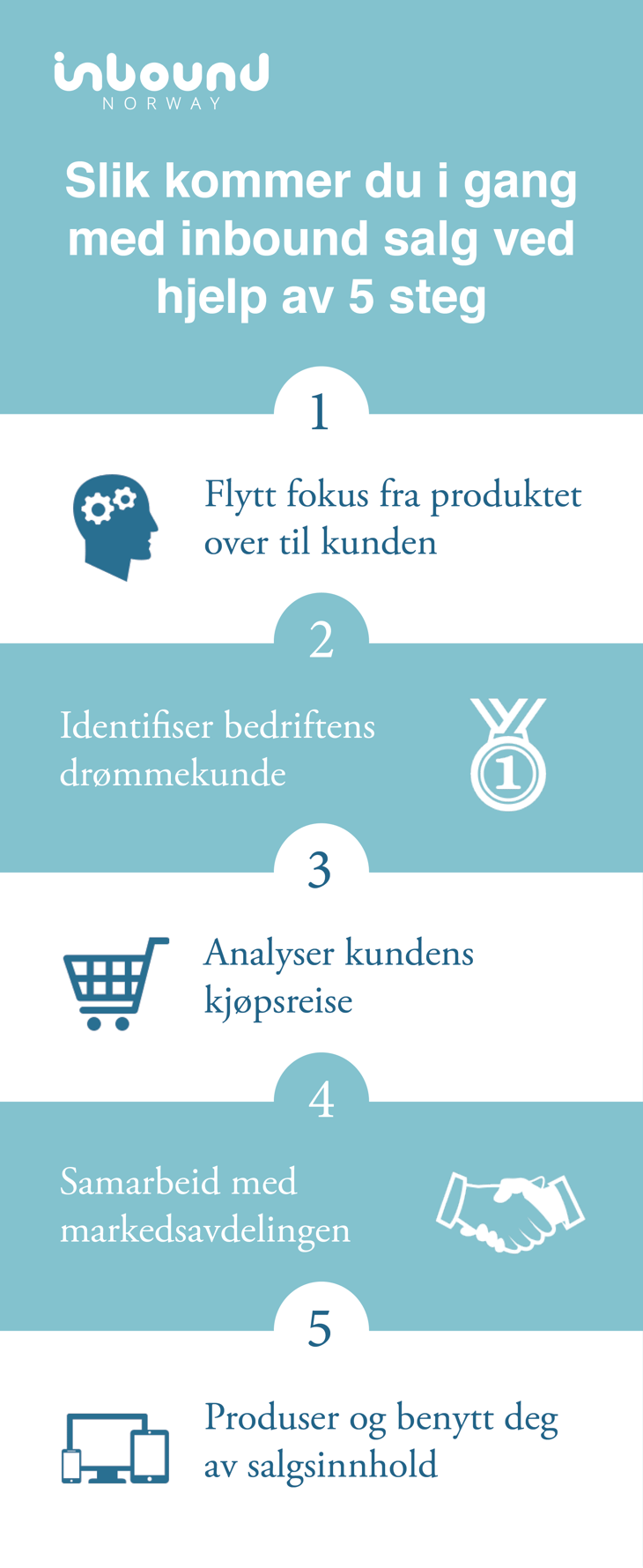 inbound
NORWAY

Slik kommer du i gang med inbound salg ved hjelp av 5 steg

1

Flytt fokus fra produktet over til kunden

2

Identifiser bedriftens drømmekunde

1

3

Analyser kundens kjøpsreise

4

Samarbeid med markedsavdelingen

5

Produser og benytt deg av salgsinnhold