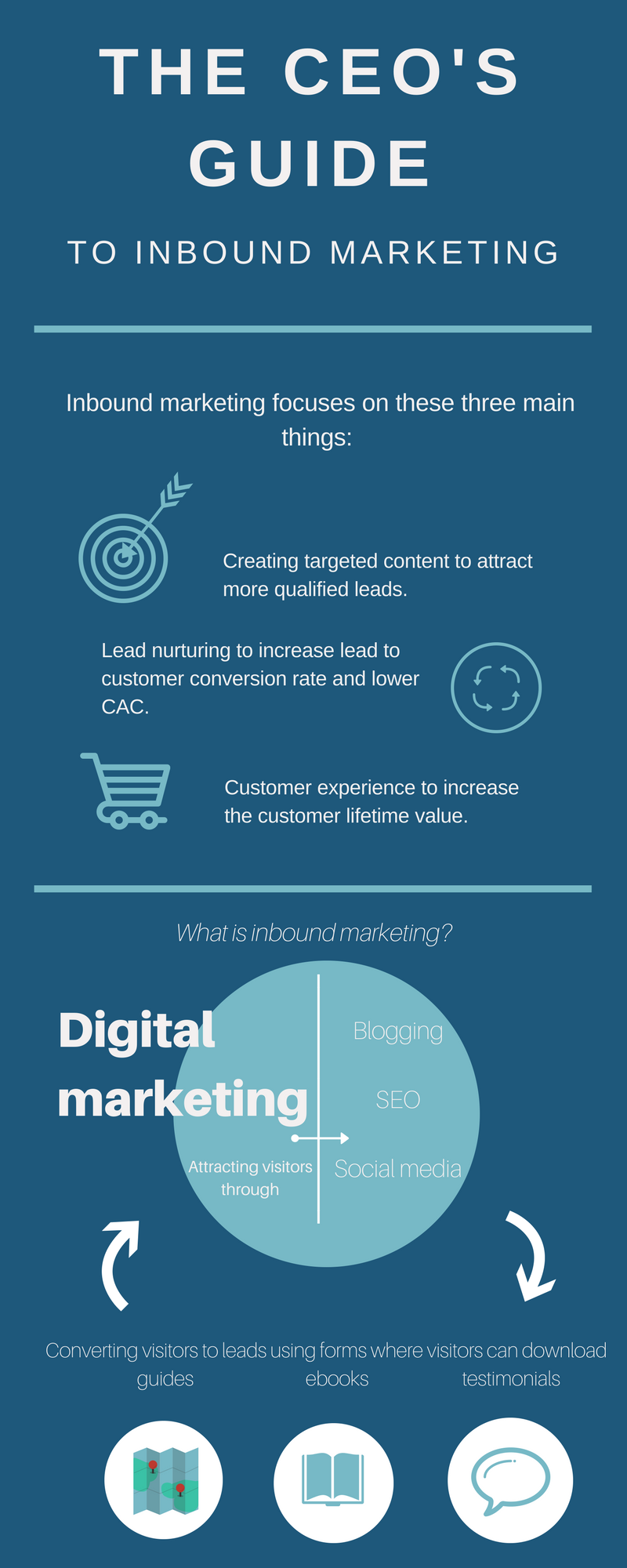 THE CEO'S GUIDE

TO INBOUND MARKETING

Inbound marketing focuses on these three main things:

Creating targeted content to attract more qualified leads.

Lead nurturing to increase lead to customer conversion rate and lower CAC.

Customer experience to increase the customer lifetime value.

What is inbound marketing?

Digital marketing

Attracting visitors through

Blogging

SEO

Social media

Converting visitors to leads using forms where visitors can download

guides ebooks testimonials